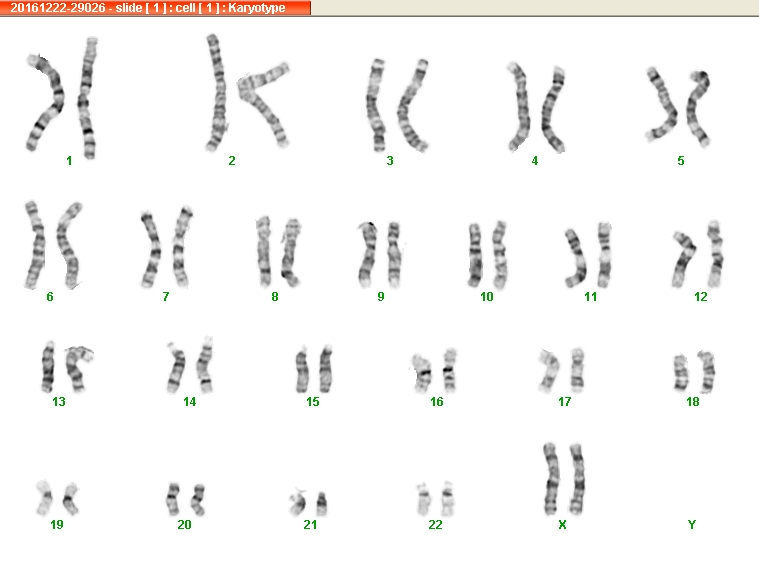 20161222-29026 - slide [ 1 ] : cell [ 1 ] : Karyotype

1 2 3 4 5

6 7 8 9 10 11 12

13 14 15 16 17 18

19 20 21 22 X Y