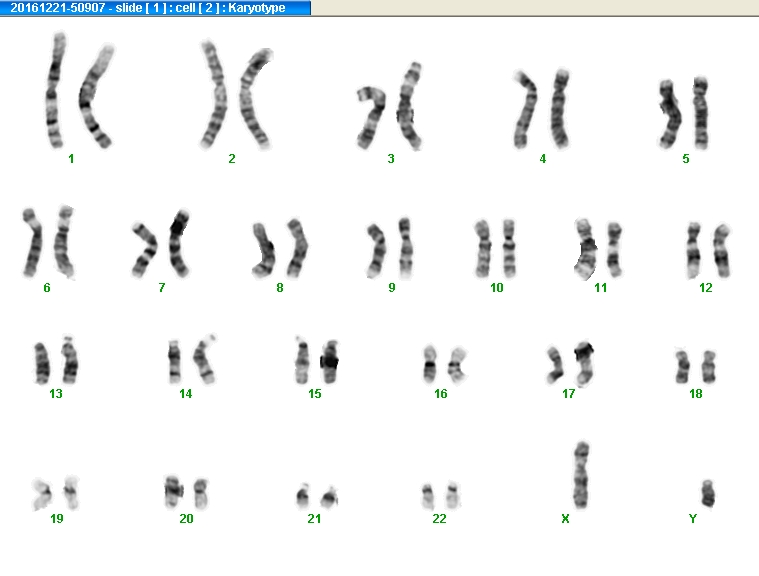 20161221-50907 - slide [ 1 ] : cell [ 2 ] : Karyotype

1 2 3 4 5

6 7 8 9 10 11 12

13 14 15 16 17 18

19 20 21 22 X Y