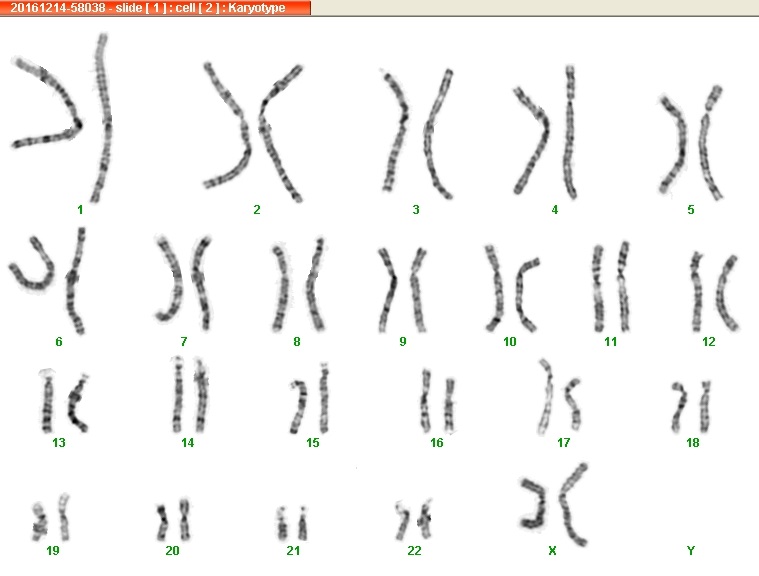 20161214-58038 - slide [ 1 ] : cell [ 2 ] : Karyotype

1 2 3 4 5

6 7 8 9 10 11 12

13 14 15 16 17 18

19 20 21 22 X Y