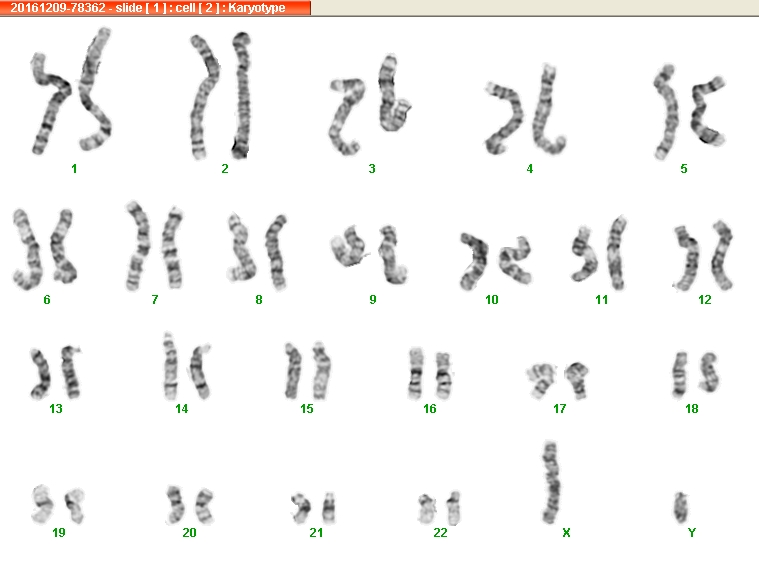 20161209-78362 - slide [ 1 ] : cell [ 2 ] : Karyotype

1 2 3 4 5

6 7 8 9 10 11 12

13 14 15 16 17 18

19 20 21 22 X Y