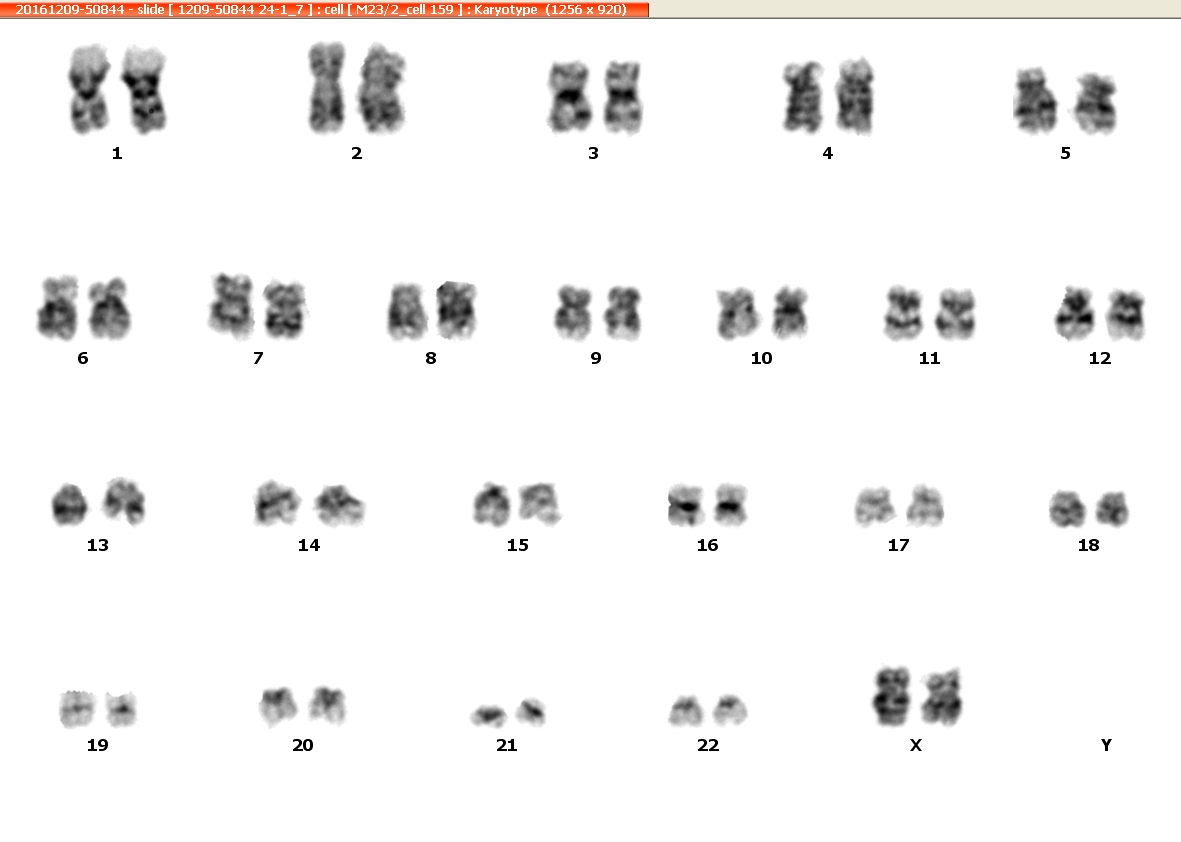 20161209-50844 - slide [ 1209-50844 24-1_7 ] : cell [ M23/2_cell 159 ] : Karyotype (1256 x 920)

1 2 3 4 5

6 7 8 9 10 11 12

13 14 15 16 17 18

19 20 21 22 X Y