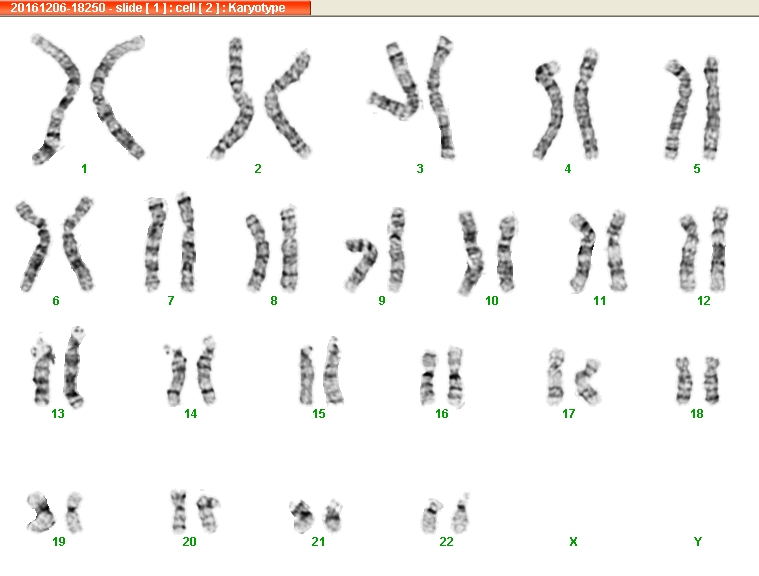 20161206-18250 - slide [ 1 ] : cell [ 2 ] : Karyotype

1 2 3 4 5

6 7 8 9 10 11 12

13 14 15 16 17 18

19 20 21 22 X Y