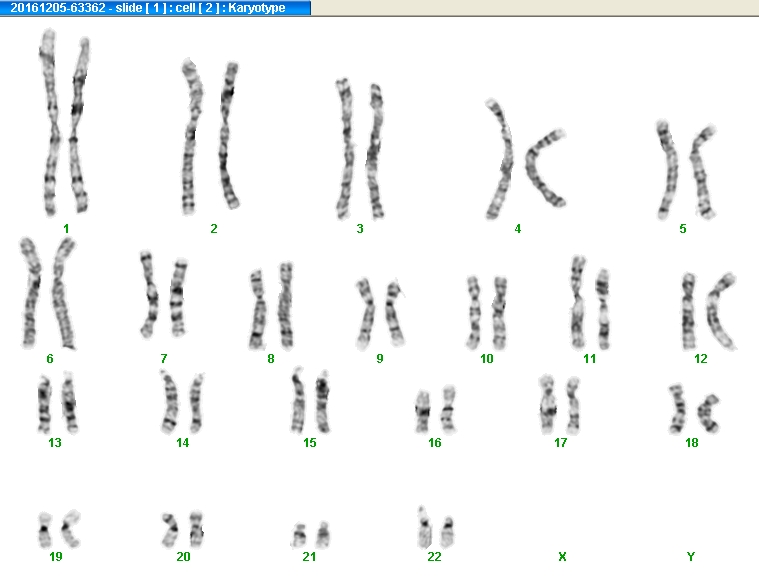 20161205-63362 - slide [ 1 ] : cell [ 2 ] : Karyotype

1 2 3 4 5

6 7 8 9 10 11 12

13 14 15 16 17 18

19 20 21 22 X Y