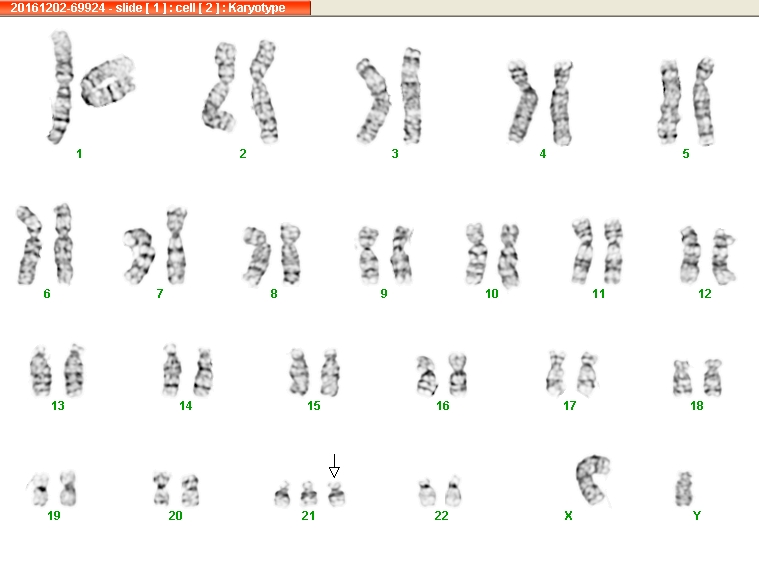 20161202-69924 - slide [ 1 ] : cell [ 2 ] : Karyotype

1 2 3 4 5

6 7 8 9 10 11 12

13 14 15 16 17 18

19 20 21 22 X Y