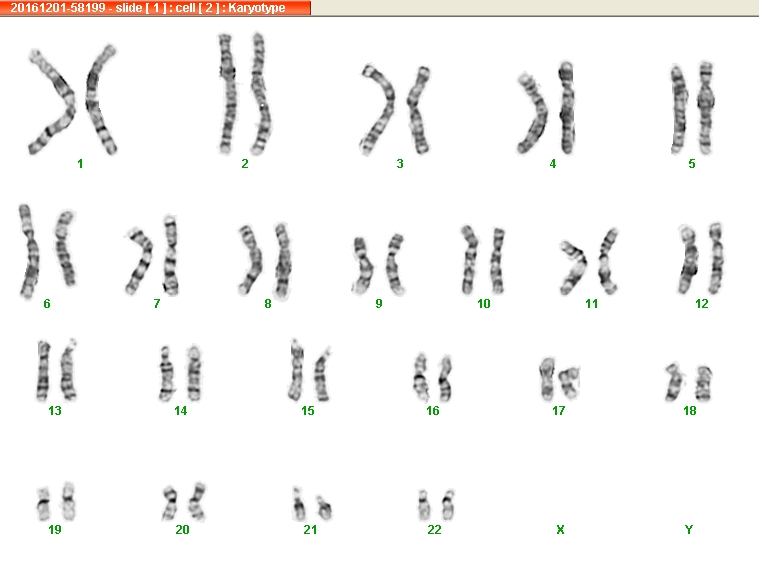 20161201-58199 - slide [ 1 ] : cell [ 2 ] : Karyotype

1 2 3 4 5

6 7 8 9 10 11 12

13 14 15 16 17 18

19 20 21 22 X Y