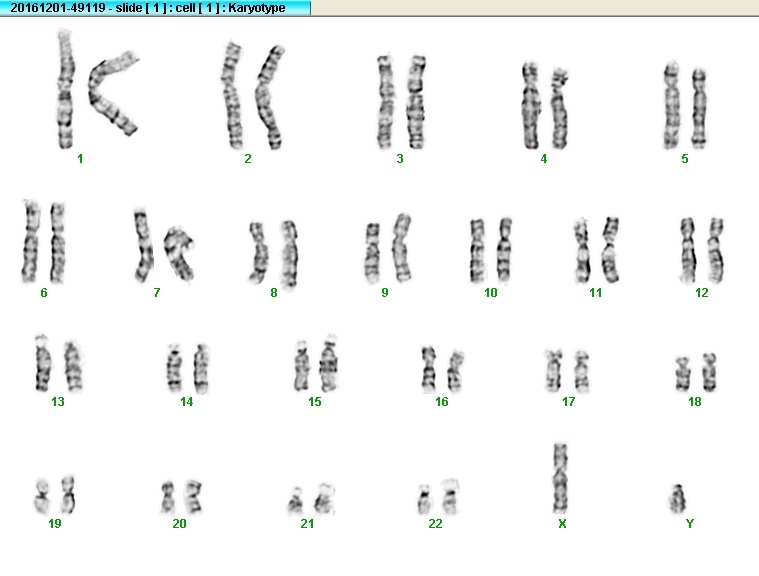 20161201-49119 - slide [ 1 ] : cell [ 1 ] : Karyotype

1 2 3 4 5

6 7 8 9 10 11 12

13 14 15 16 17 18

19 20 21 22 X Y