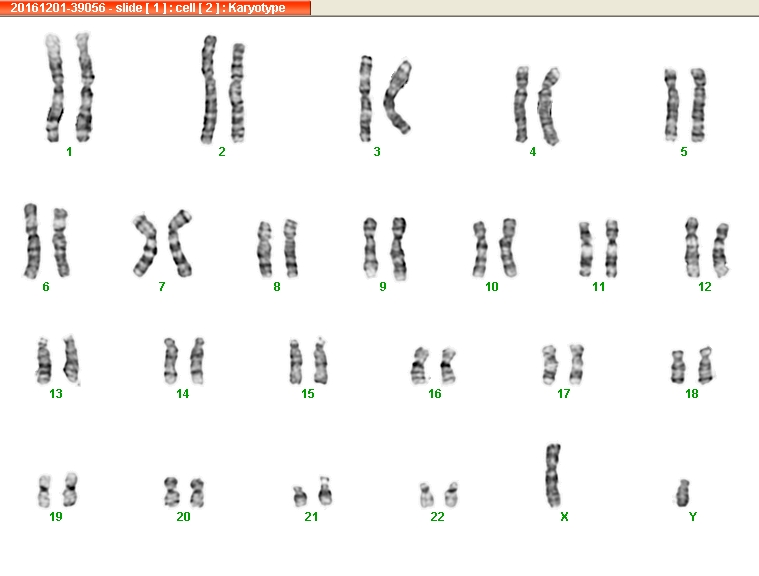 20161201-39056 - slide [ 1 ] : cell [ 2 ] : Karyotype

1 2 3 4 5

6 7 8 9 10 11 12

13 14 15 16 17 18

19 20 21 22 X Y