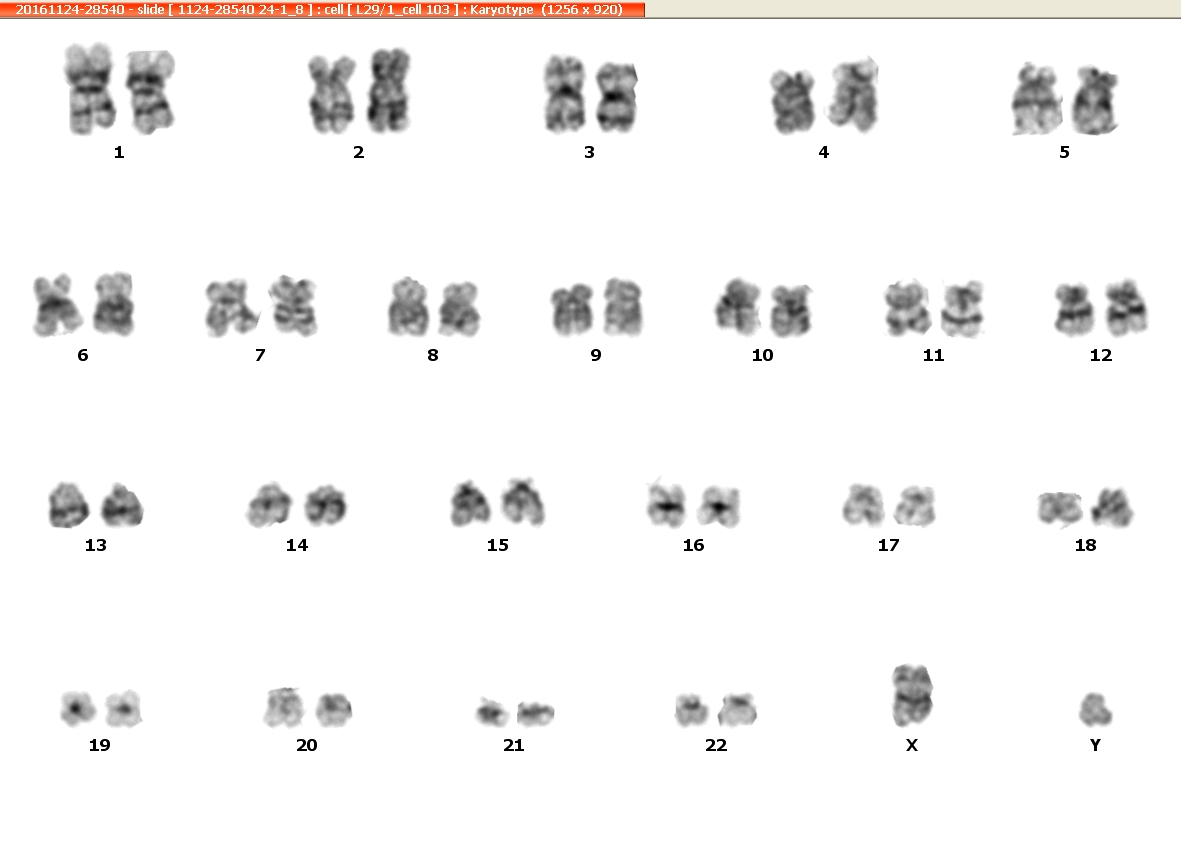 20161124-28540 - slide [ 1124-28540 24-1_8 ] : cell [ L29/1_cell 103 ] : Karyotype (1256 x 920)

1 2 3 4 5

6 7 8 9 10 11 12

13 14 15 16 17 18

19 20 21 22 X Y