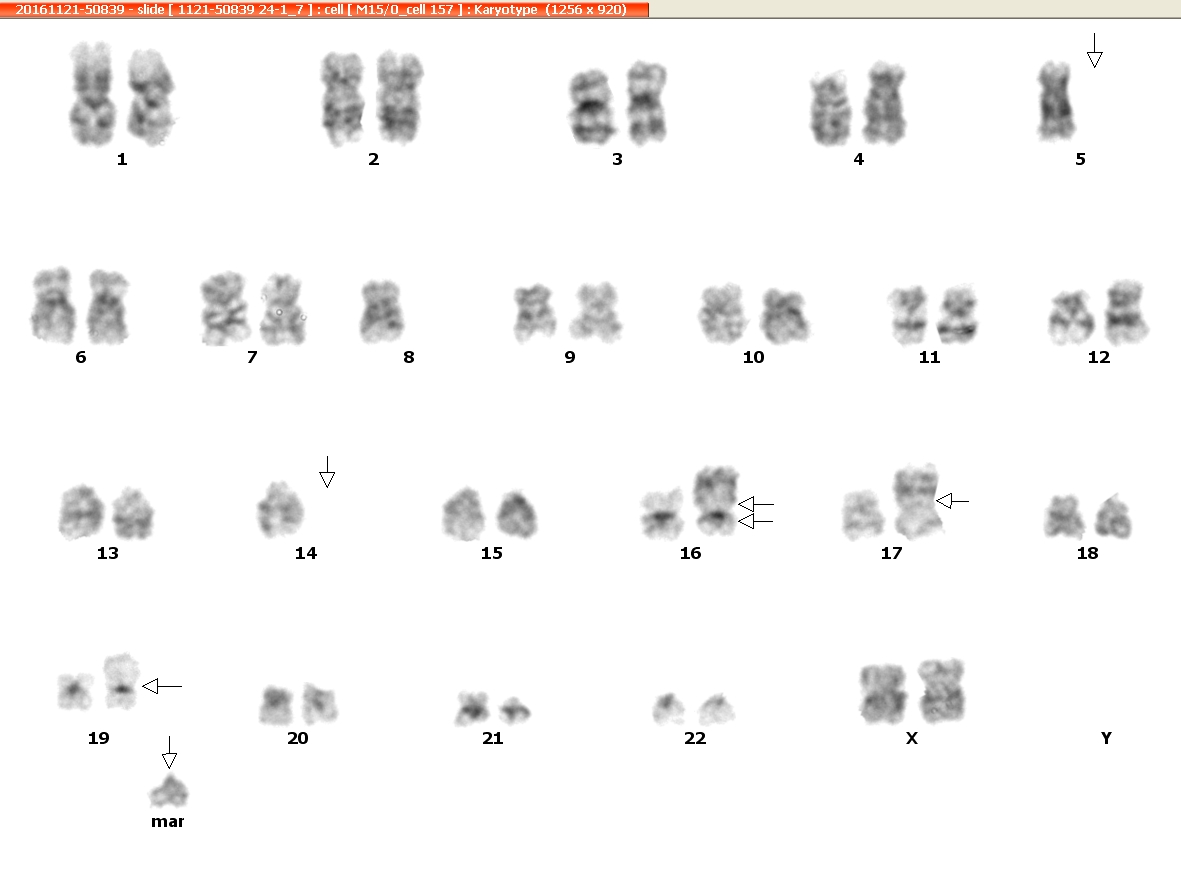 20161121-50839 - slide [ 1121-50839 24-1_7 ] : cell [ M15/0_cell 157 ] : Karyotype (1256 x 920)

1 2 3 4 5

6 7 8 9 10 11 12

13 14 15 16 17 18

19 20 21 22 X Y

mar