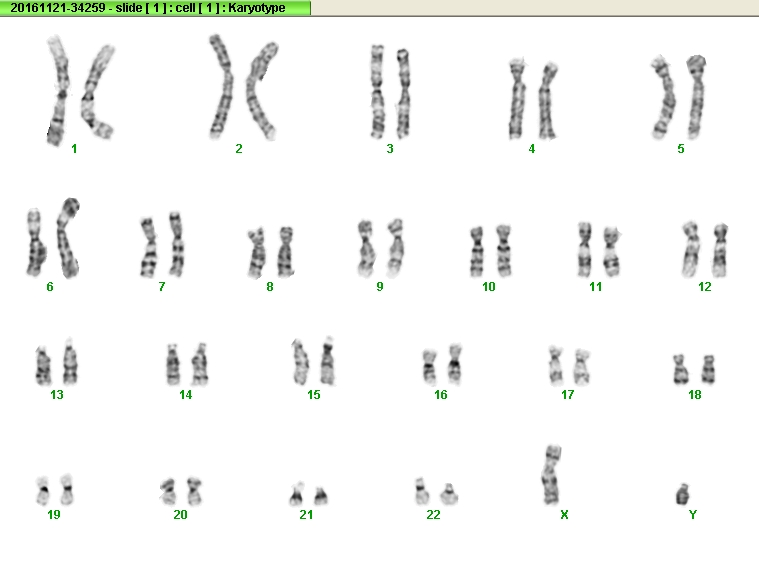 20161121-34259 - slide [ 1 ] : cell [ 1 ] : Karyotype

1 2 3 4 5

6 7 8 9 10 11 12

13 14 15 16 17 18

19 20 21 22 X Y