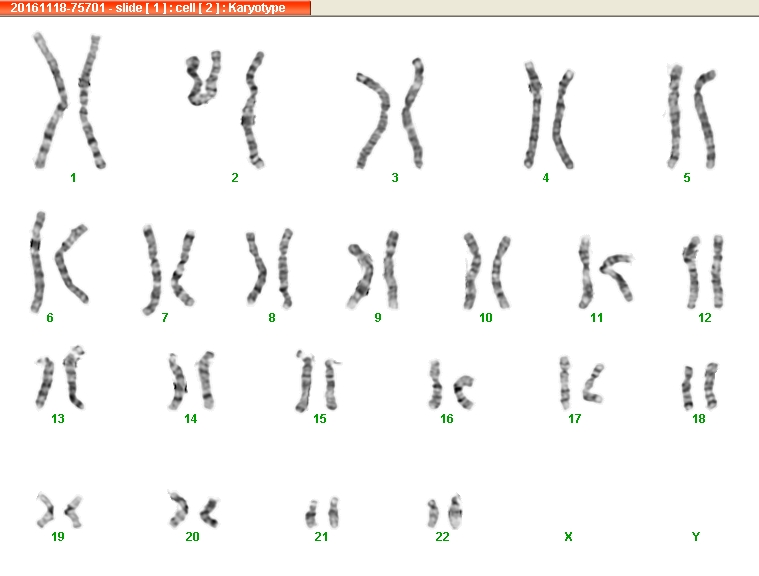 20161118-75701 - slide [ 1 ] : cell [ 2 ] : Karyotype

1 2 3 4 5

6 7 8 9 10 11 12

13 14 15 16 17 18

19 20 21 22 X Y