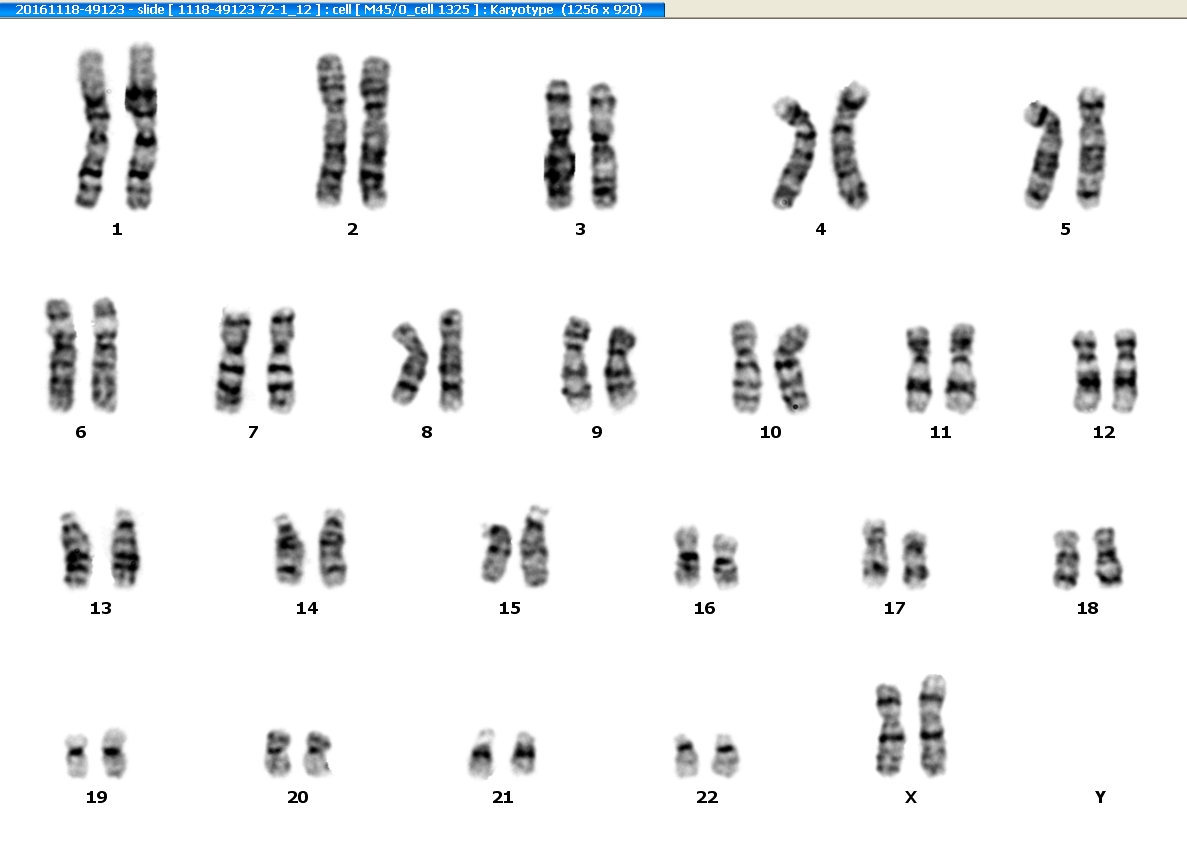 20161118-49123 - slide [ 1118-49123 72-1_12 ] : cell [ M45/0_cell 1325 ] : Karyotype (1256 x 920)

1 2 3 4 5

6 7 8 9 10 11 12

13 14 15 16 17 18

19 20 21 22 X Y