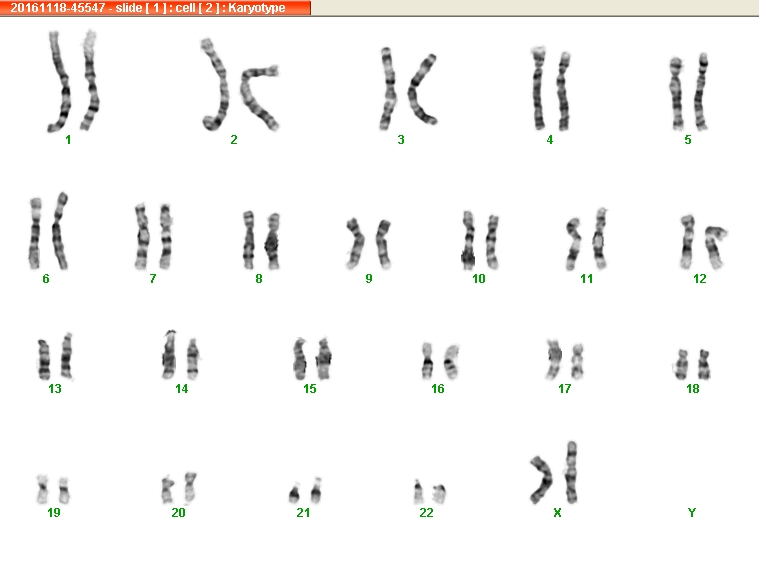 20161118-45547 - slide [ 1 ] : cell [ 2 ] : Karyotype

1 2 3 4 5

6 7 8 9 10 11 12

13 14 15 16 17 18

19 20 21 22 X Y