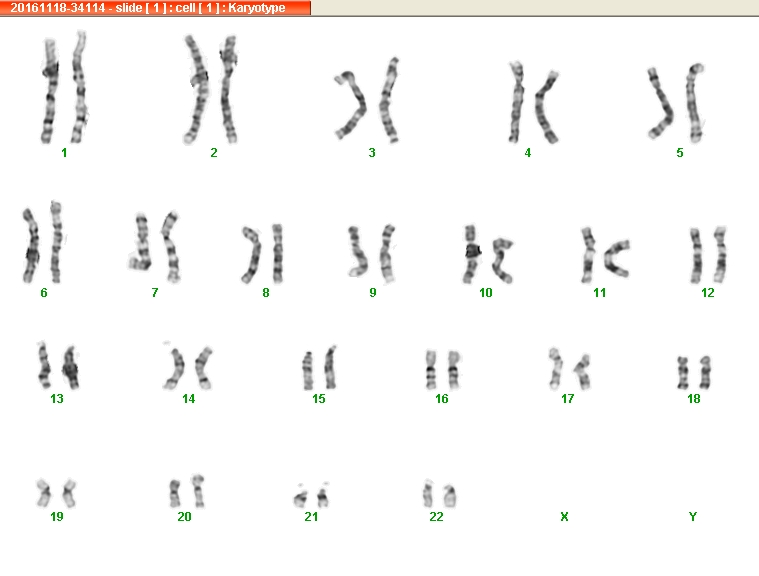 20161118-34114 - slide [ 1 ] : cell [ 1 ] : Karyotype

1 2 3 4 5

6 7 8 9 10 11 12

13 14 15 16 17 18

19 20 21 22 X Y