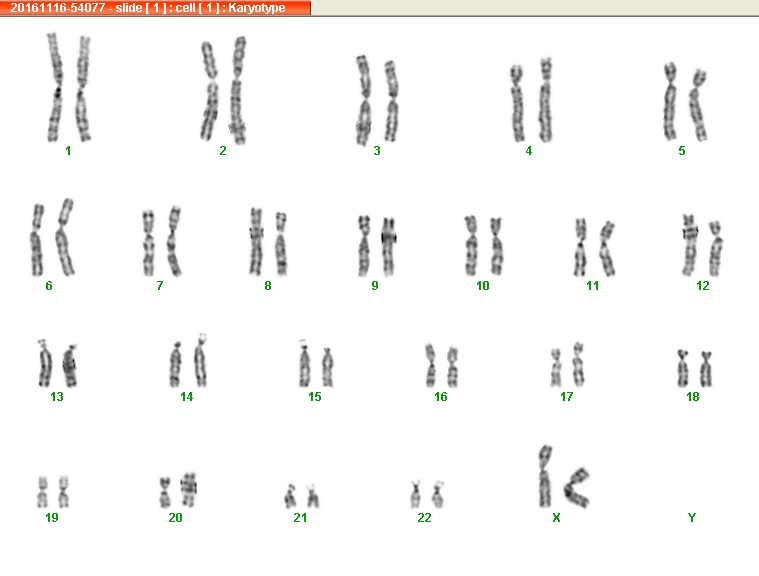 20161116-54077 - slide [ 1 ] : cell [ 1 ] : Karyotype

1 2 3 4 5

6 7 8 9 10 11 12

13 14 15 16 17 18

19 20 21 22 X Y