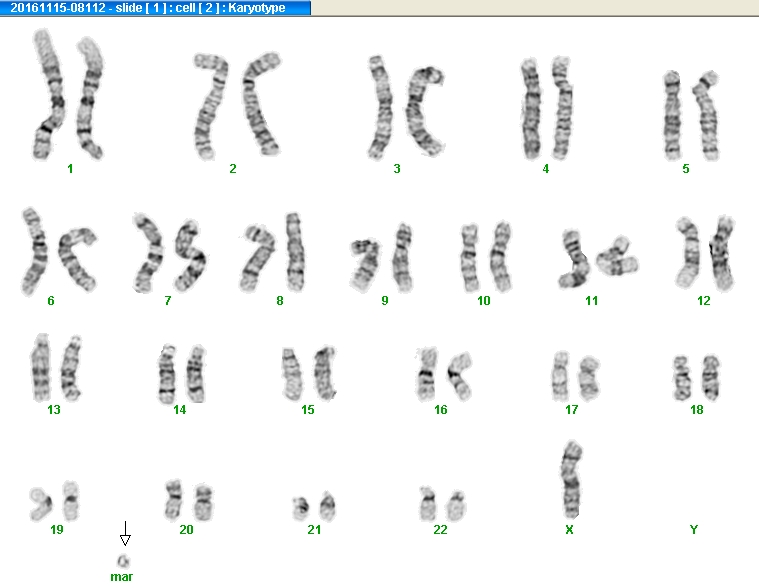 20161115-08112 - slide [ 1 ] : cell [ 2 ] : Karyotype

1 2 3 4 5

6 7 8 9 10 11 12

13 14 15 16 17 18

19 20 21 22 X Y

mar