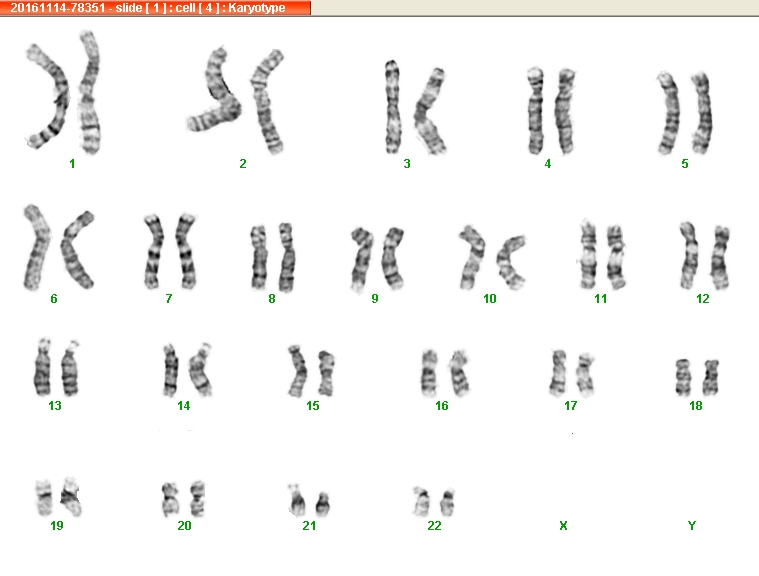 20161114-78351 - slide [ 1 ] : cell [ 4 ] : Karyotype

1 2 3 4 5

6 7 8 9 10 11 12

13 14 15 16 17 18

19 20 21 22 X Y