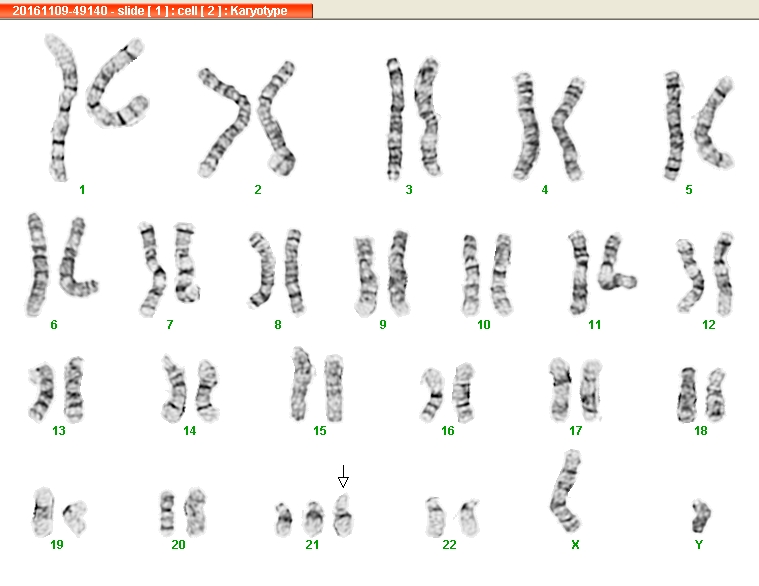 20161109-49140 - slide [ 1 ] : cell [ 2 ] : Karyotype

1 2 3 4 5

6 7 8 9 10 11 12

13 14 15 16 17 18

19 20 21 22 X Y