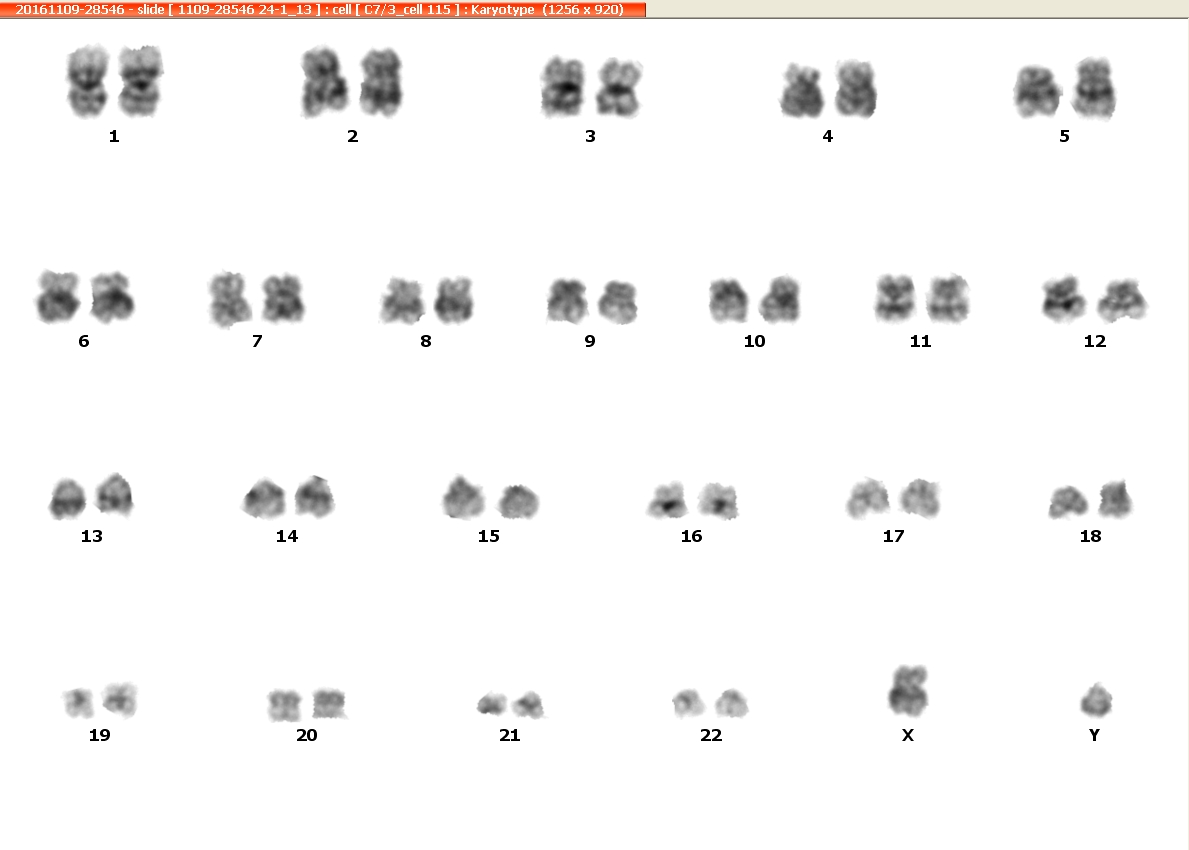 20161109-28546 - slide [ 1109-28546 24-1_13 ] : cell [ C7/3_cell 115 ] : Karyotype (1256 x 920)

1 2 3 4 5

6 7 8 9 10 11 12

13 14 15 16 17 18

19 20 21 22 X Y