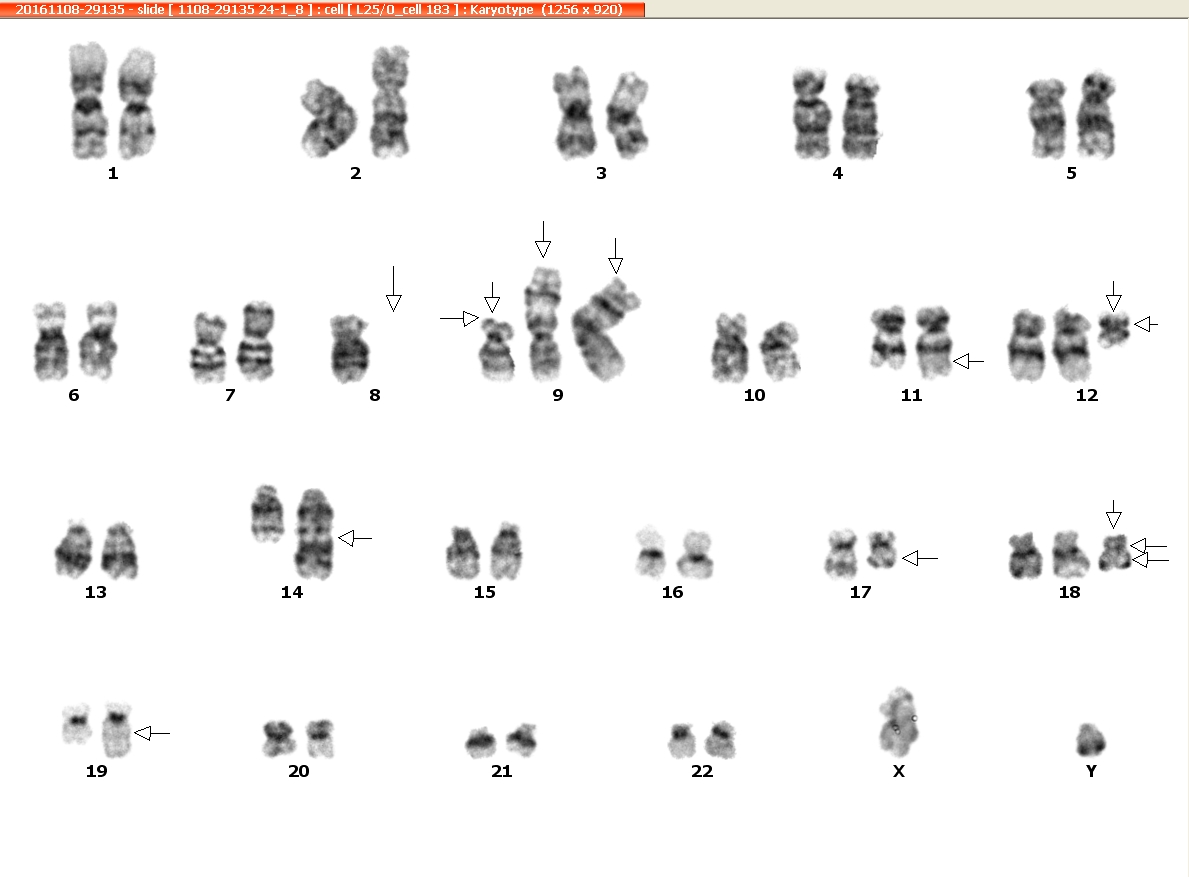 20161108-29135 - slide [ 1108-29135 24-1_8 ] : cell [ L25/0_cell 183 ] : Karyotype (1256 x 920)

1 2 3 4 5

6 7 8 9 10 11 12

13 14 15 16 17 18

19 20 21 22 X Y