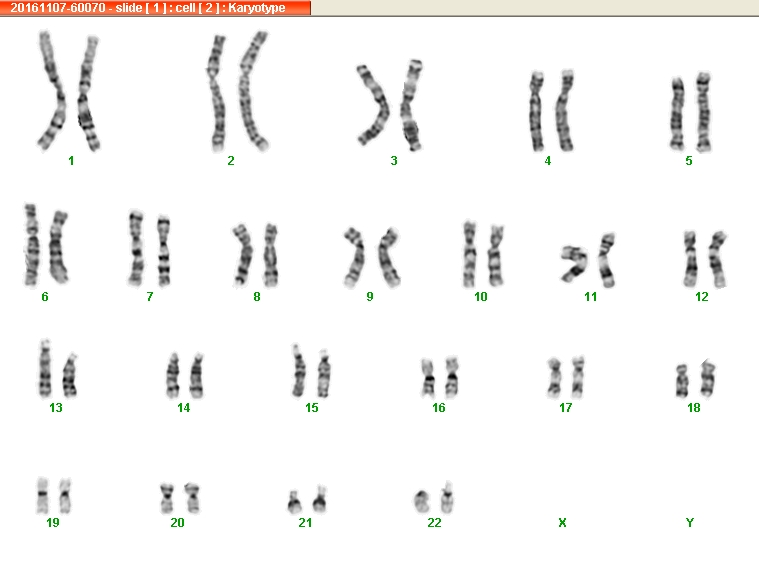 20161107-60070 - slide [ 1 ] : cell [ 2 ] : Karyotype

1 2 3 4 5

6 7 8 9 10 11 12

13 14 15 16 17 18

19 20 21 22 X Y