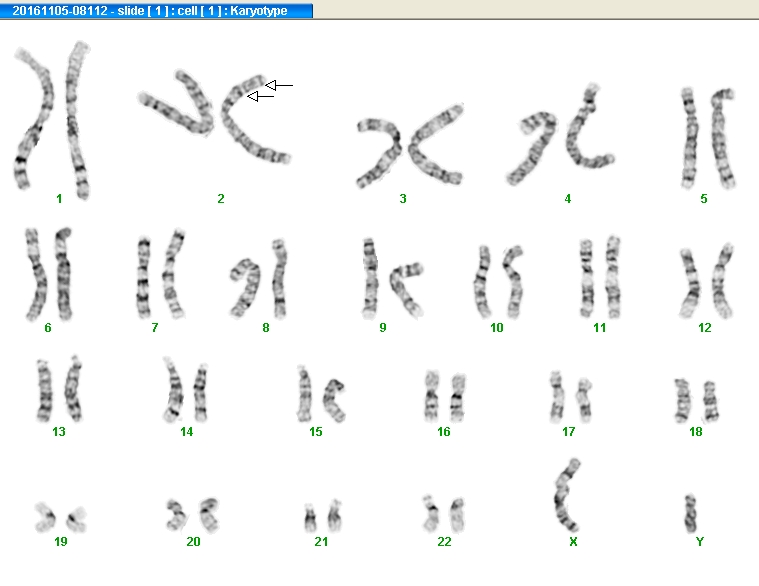 20161105-08112 - slide [ 1 ] : cell [ 1 ] : Karyotype

1 2 3 4 5

6 7 8 9 10 11 12

13 14 15 16 17 18

19 20 21 22 X Y