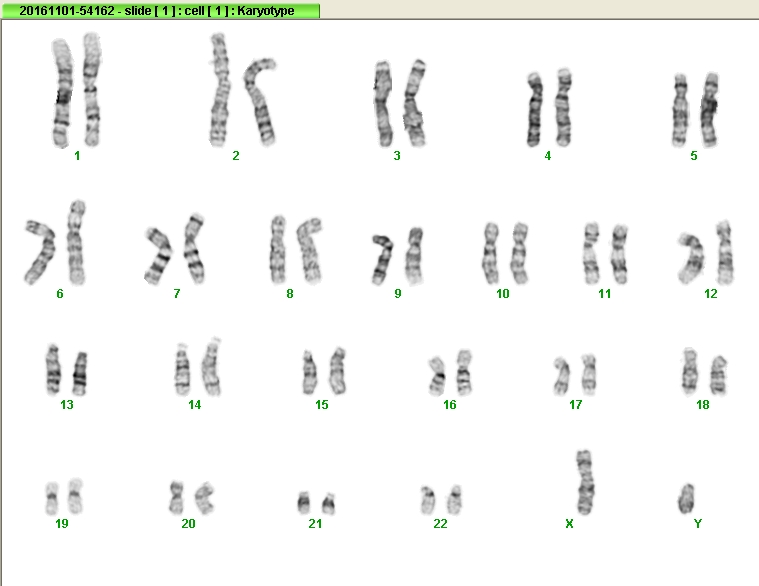 20161101-54162 - slide [ 1 ] : cell [ 1 ] : Karyotype

1 2 3 4 5

6 7 8 9 10 11 12

13 14 15 16 17 18

19 20 21 22 X Y