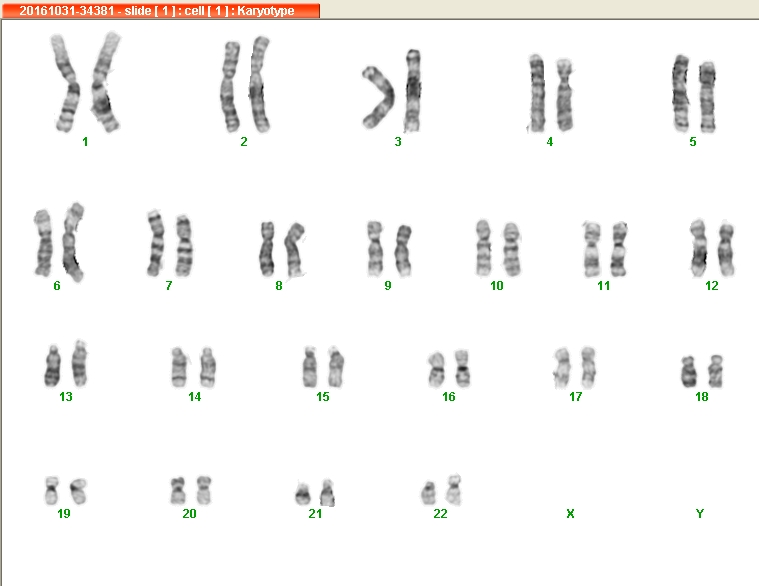 20161031-34381 - slide [ 1 ] : cell [ 1 ] : Karyotype

1 2 3 4 5

6 7 8 9 10 11 12

13 14 15 16 17 18

19 20 21 22 X Y