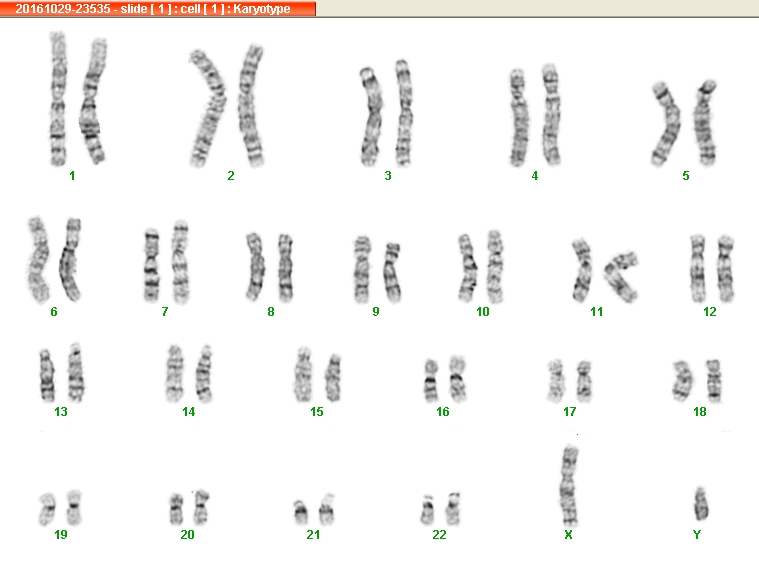 20161029-23535 - slide [ 1 ] : cell [ 1 ] : Karyotype

1 2 3 4 5

6 7 8 9 10 11 12

13 14 15 16 17 18

19 20 21 22 X Y