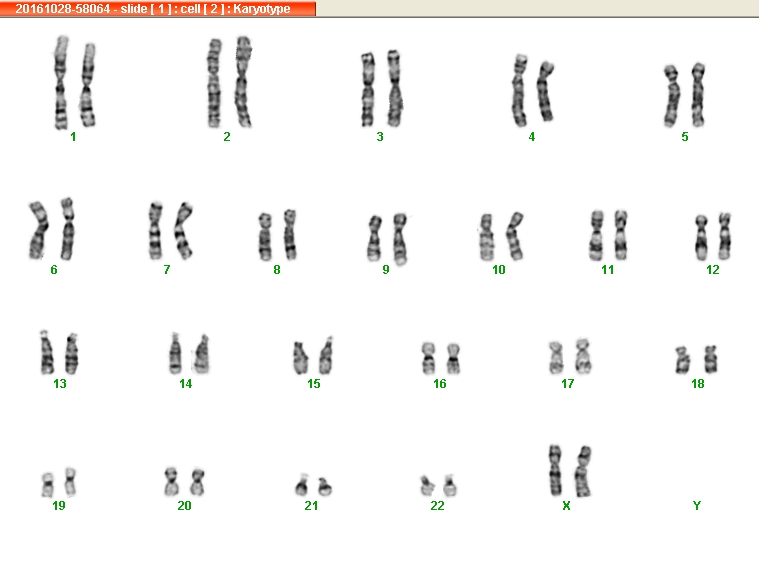 20161028-58064 - slide [ 1 ] : cell [ 2 ] : Karyotype

1 2 3 4 5

6 7 8 9 10 11 12

13 14 15 16 17 18

19 20 21 22 X Y