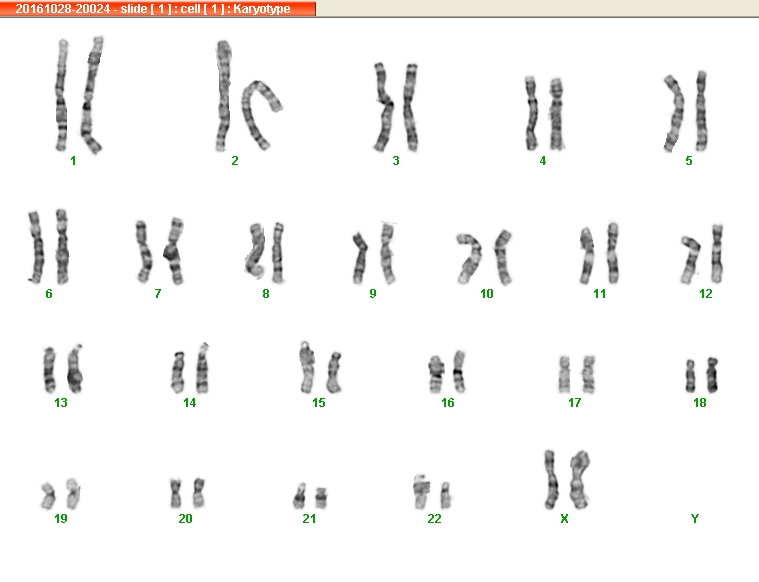 20161028-20024 - slide [ 1 ] : cell [ 1 ] : Karyotype

1 2 3 4 5

6 7 8 9 10 11 12

13 14 15 16 17 18

19 20 21 22 X Y