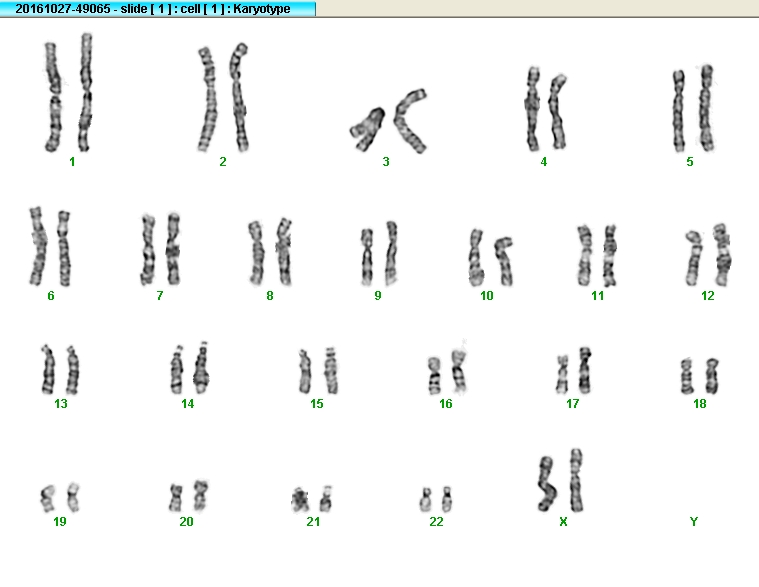 20161027-49065 - slide [ 1 ] : cell [ 1 ] : Karyotype

1 2 3 4 5

6 7 8 9 10 11 12

13 14 15 16 17 18

19 20 21 22 X Y