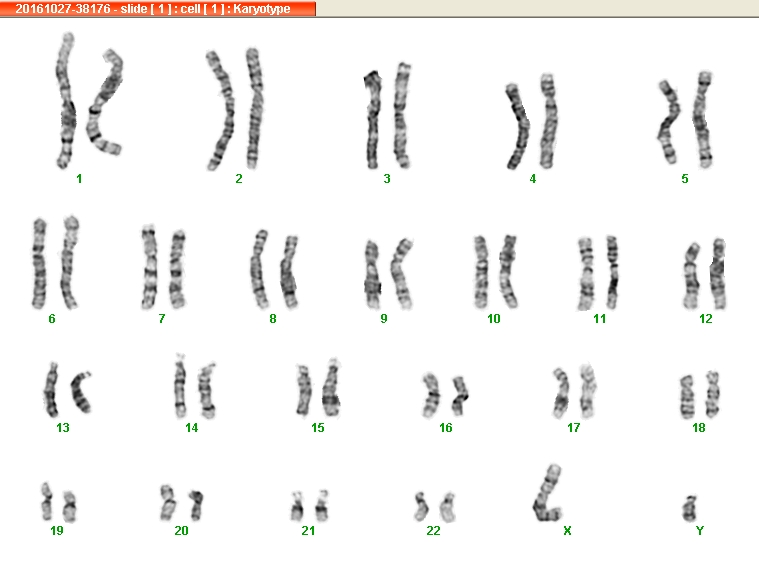 20161027-38176 - slide [ 1 ] : cell [ 1 ] : Karyotype

1 2 3 4 5

6 7 8 9 10 11 12

13 14 15 16 17 18

19 20 21 22 X Y