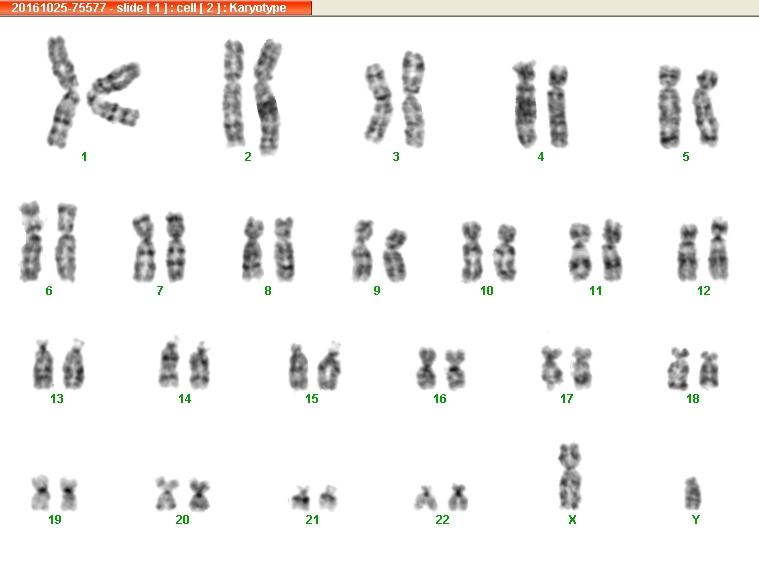 20161025-75577 - slide [ 1 ] : cell [ 2 ] : Karyotype

1 2 3 4 5

6 7 8 9 10 11 12

13 14 15 16 17 18

19 20 21 22 X Y