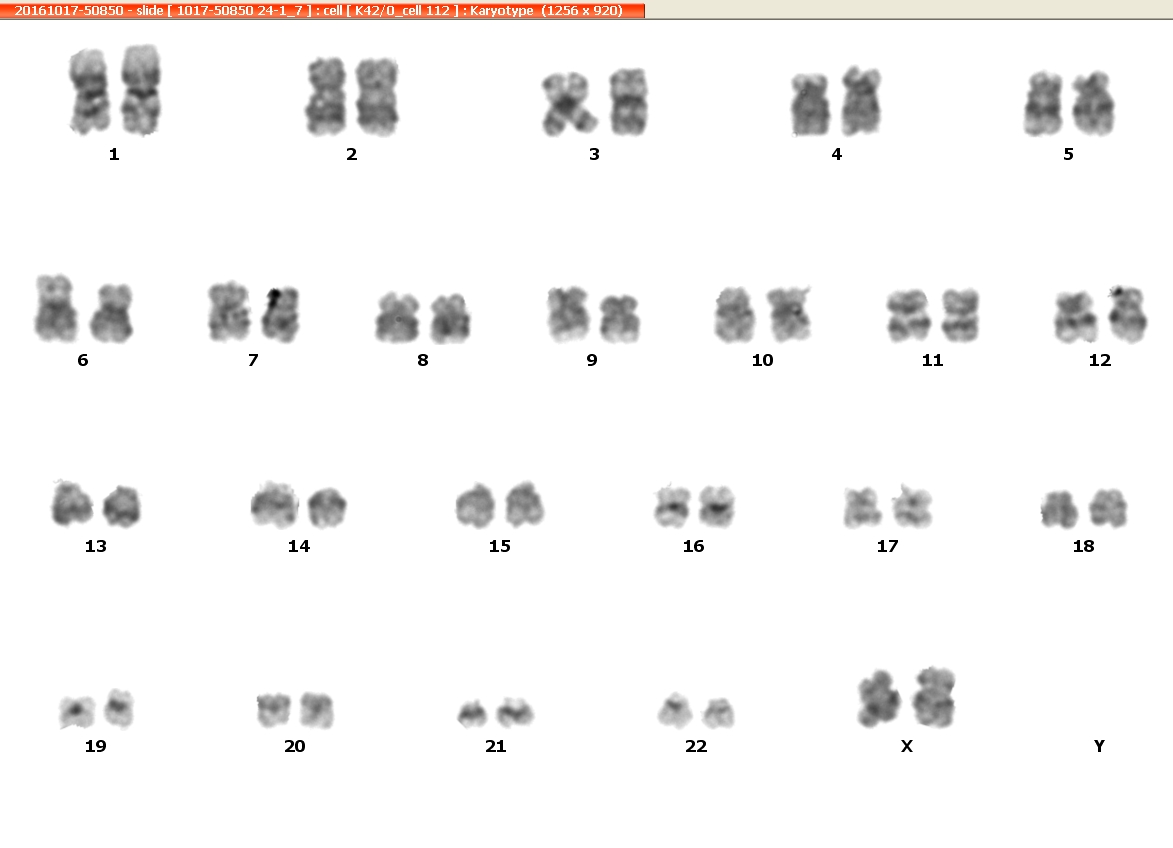 20161017-50850 - slide [ 1017-50850 24-1_7 ] : cell [ K42/0_cell 112 ] : Karyotype (1256 x 920)

1 2 3 4 5

6 7 8 9 10 11 12

13 14 15 16 17 18

19 20 21 22 X Y