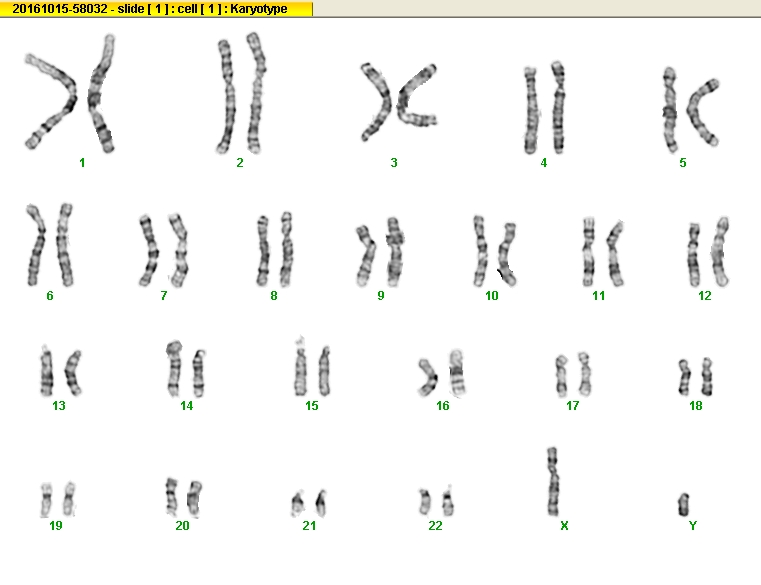 20161015-58032 - slide [ 1 ] : cell [ 1 ] : Karyotype

1 2 3 4 5

6 7 8 9 10 11 12

13 14 15 16 17 18

19 20 21 22 X Y