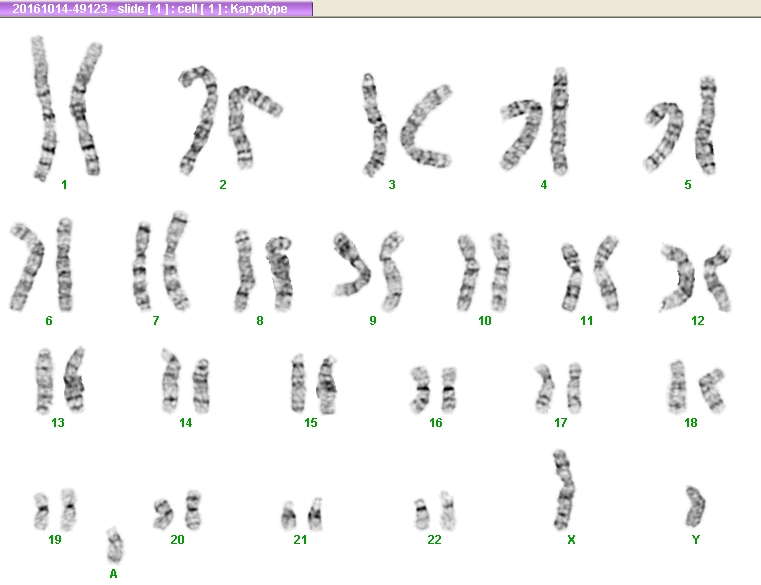 20161014-49123 - slide [ 1 ] : cell [ 1 ] : Karyotype

1 2 3 4 5

6 7 8 9 10 11 12

13 14 15 16 17 18

19 20 21 22 X Y

A