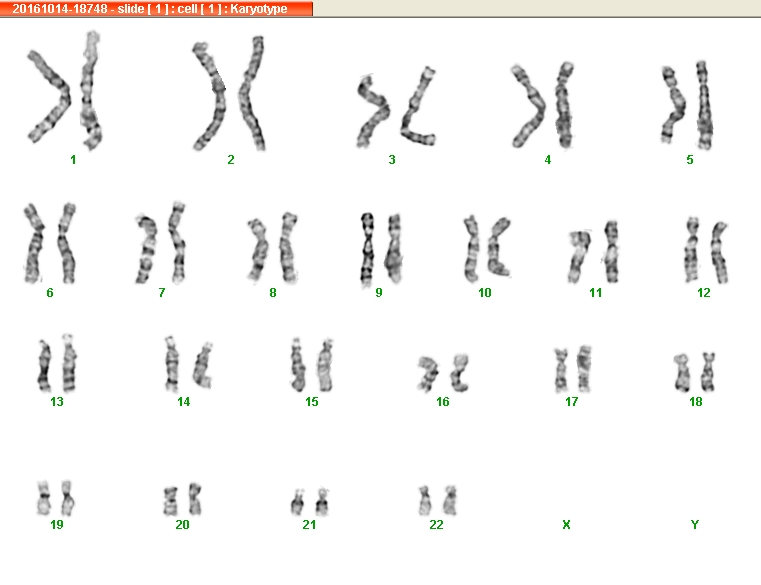 20161014-18748 - slide [ 1 ] : cell [ 1 ] : Karyotype

1 2 3 4 5

6 7 8 9 10 11 12

13 14 15 16 17 18

19 20 21 22 X Y