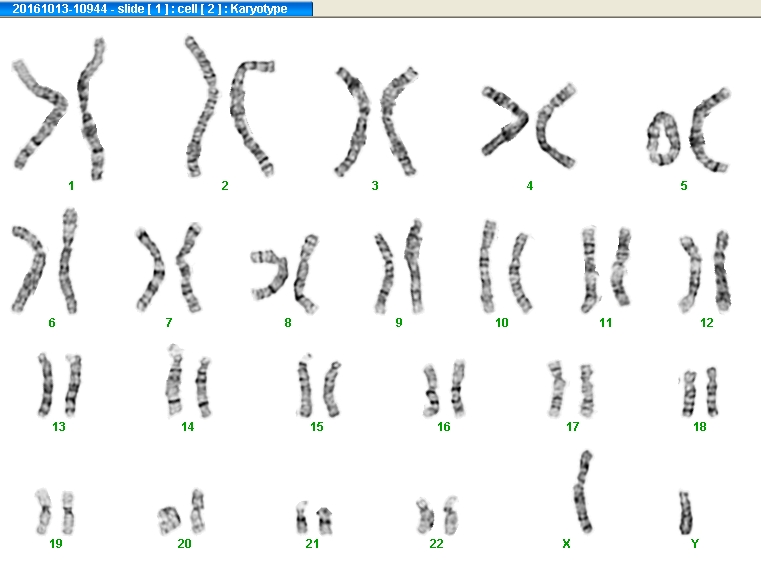 20161013-10944 - slide [ 1 ] : cell [ 2 ] : Karyotype

1 2 3 4 5

6 7 8 9 10 11 12

13 14 15 16 17 18

19 20 21 22 X Y