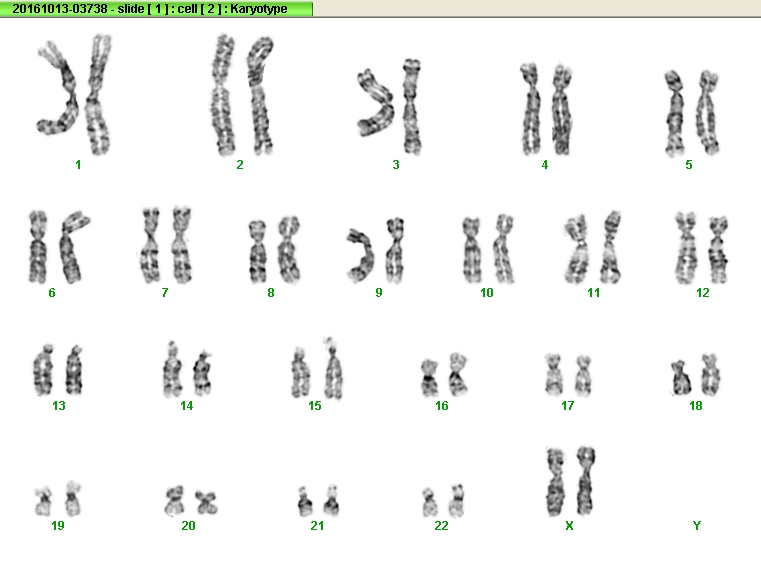 20161013-03738 - slide [ 1 ] : cell [ 2 ] : Karyotype

1 2 3 4 5

6 7 8 9 10 11 12

13 14 15 16 17 18

19 20 21 22 X Y