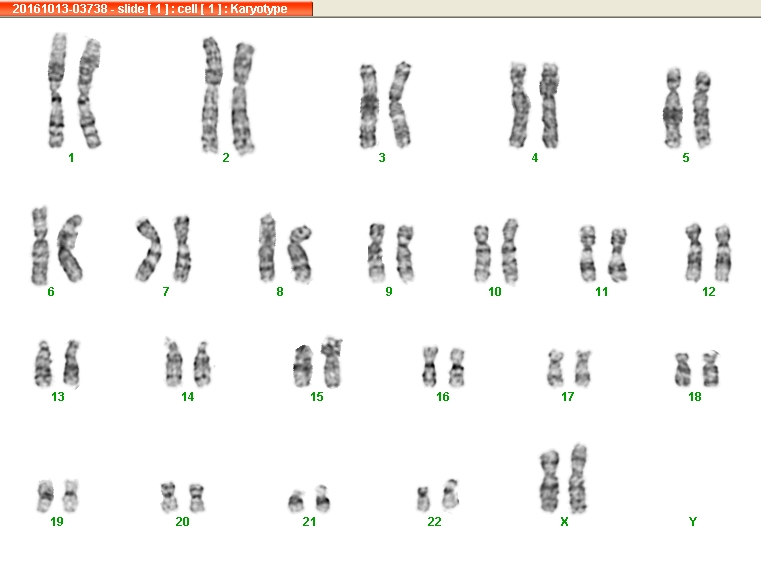 20161013-03738 - slide [ 1 ] : cell [ 1 ] : Karyotype

1 2 3 4 5

6 7 8 9 10 11 12

13 14 15 16 17 18

19 20 21 22 X Y