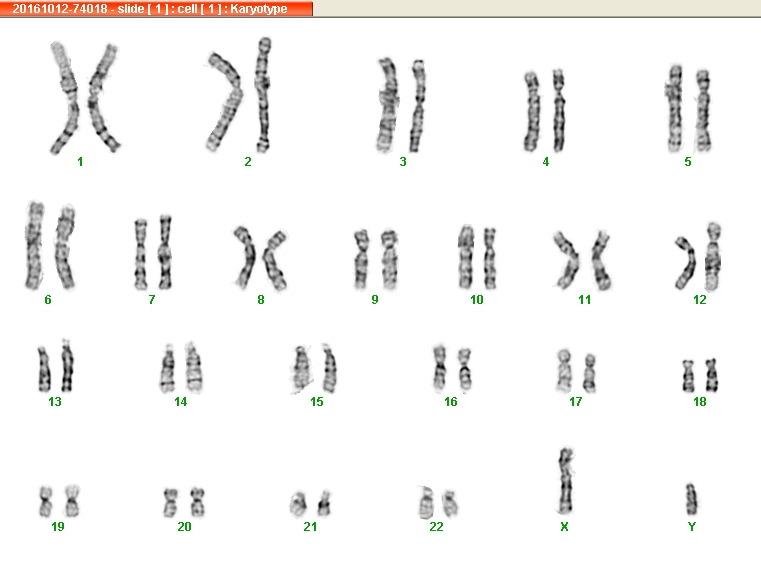 20161012-74018 - slide [ 1 ] : cell [ 1 ] : Karyotype

1 2 3 4 5

6 7 8 9 10 11 12

13 14 15 16 17 18

19 20 21 22 X Y