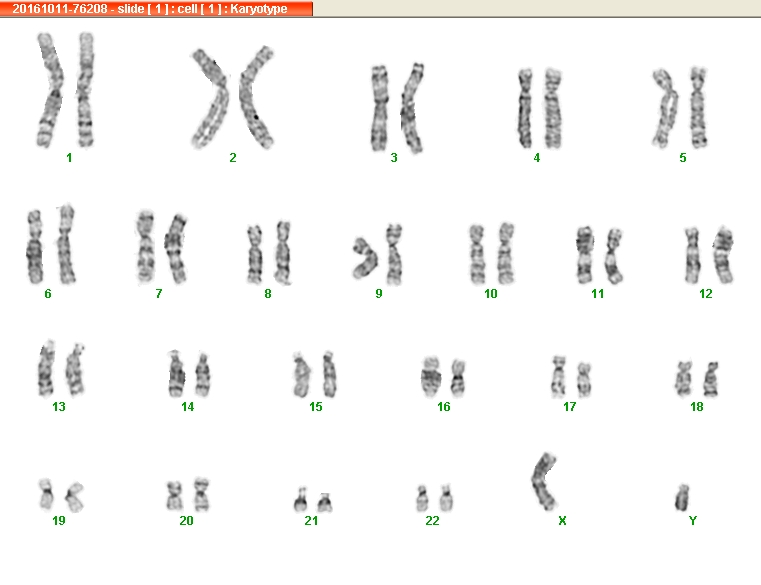 20161011-76208 - slide [ 1 ] : cell [ 1 ] : Karyotype

1 2 3 4 5

6 7 8 9 10 11 12

13 14 15 16 17 18

19 20 21 22 X Y