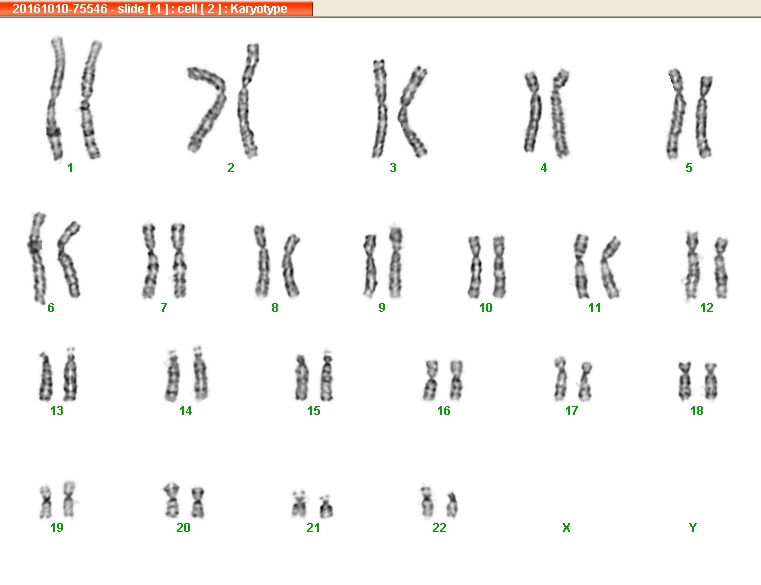 20161010-75546 - slide [ 1 ] : cell [ 2 ] : Karyotype

1 2 3 4 5

6 7 8 9 10 11 12

13 14 15 16 17 18

19 20 21 22 X Y