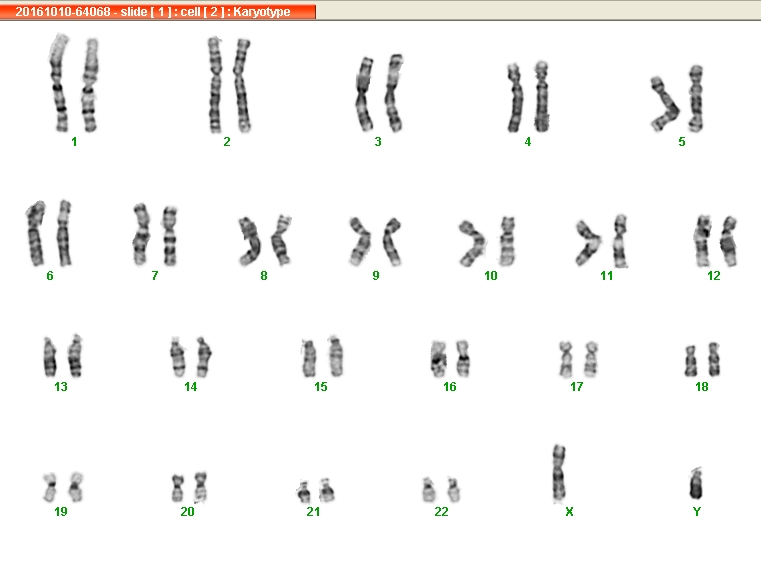 20161010-64068 - slide [ 1 ] : cell [ 2 ] : Karyotype

1 2 3 4 5

6 7 8 9 10 11 12

13 14 15 16 17 18

19 20 21 22 X Y