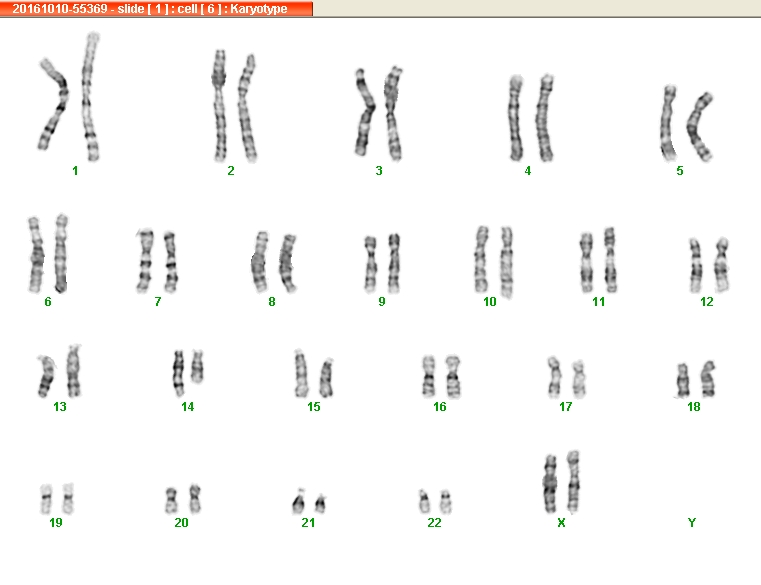 20161010-55369 - slide [ 1 ] : cell [ 6 ] : Karyotype

1 2 3 4 5

6 7 8 9 10 11 12

13 14 15 16 17 18

19 20 21 22 X Y