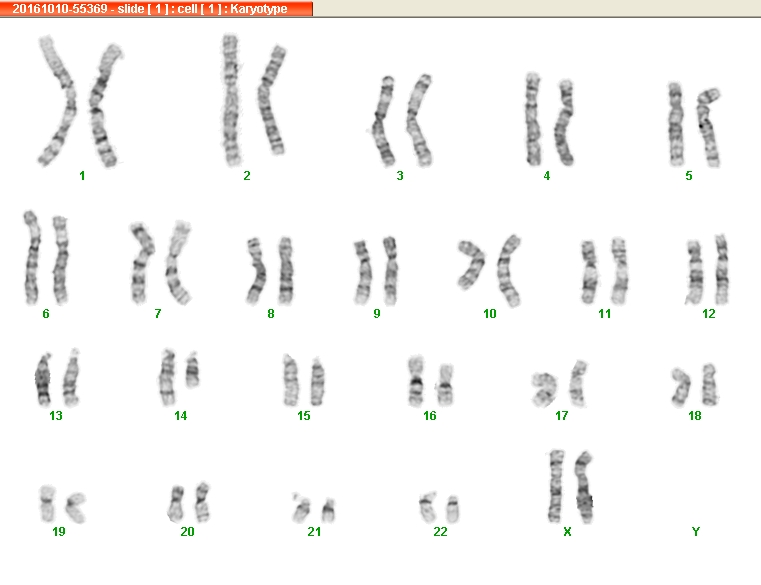 20161010-55369 - slide [ 1 ] : cell [ 1 ] : Karyotype

1 2 3 4 5

6 7 8 9 10 11 12

13 14 15 16 17 18

19 20 21 22 X Y