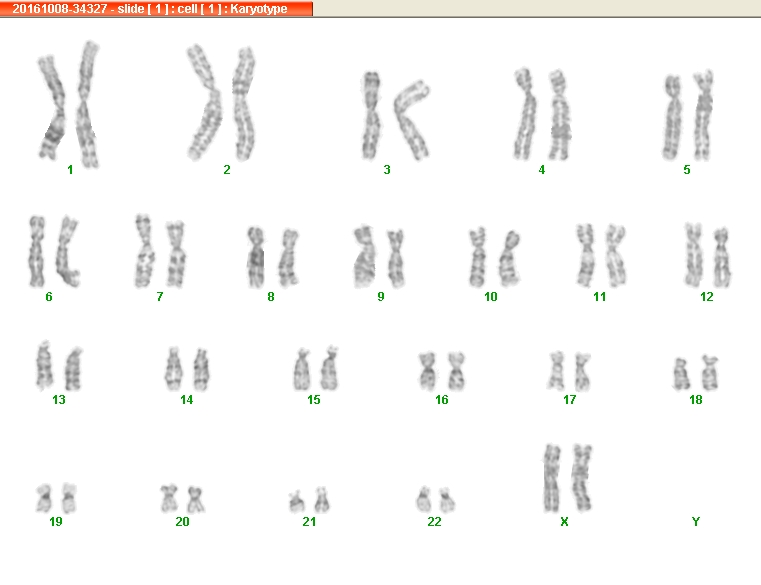 20161008-34327 - slide [ 1 ] : cell [ 1 ] : Karyotype

1 2 3 4 5

6 7 8 9 10 11 12

13 14 15 16 17 18

19 20 21 22 X Y