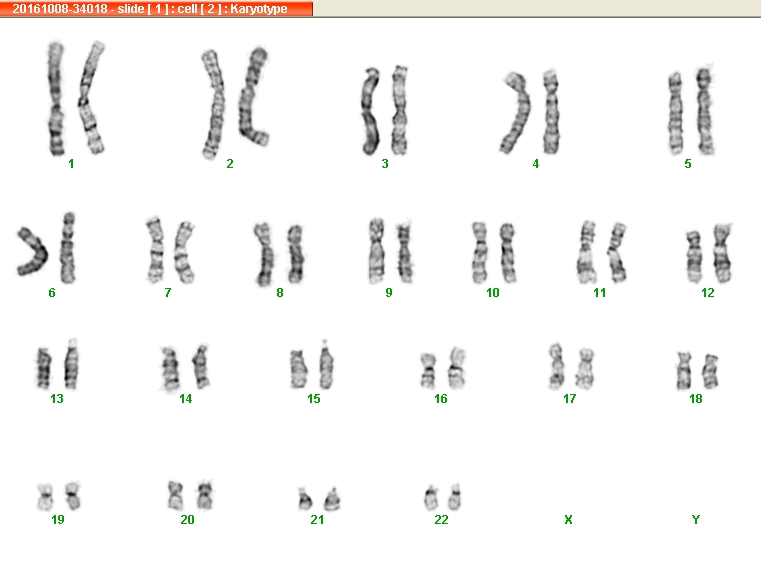 20161008-34018 - slide [ 1 ] : cell [ 2 ] : Karyotype

1 2 3 4 5

6 7 8 9 10 11 12

13 14 15 16 17 18

19 20 21 22 X Y