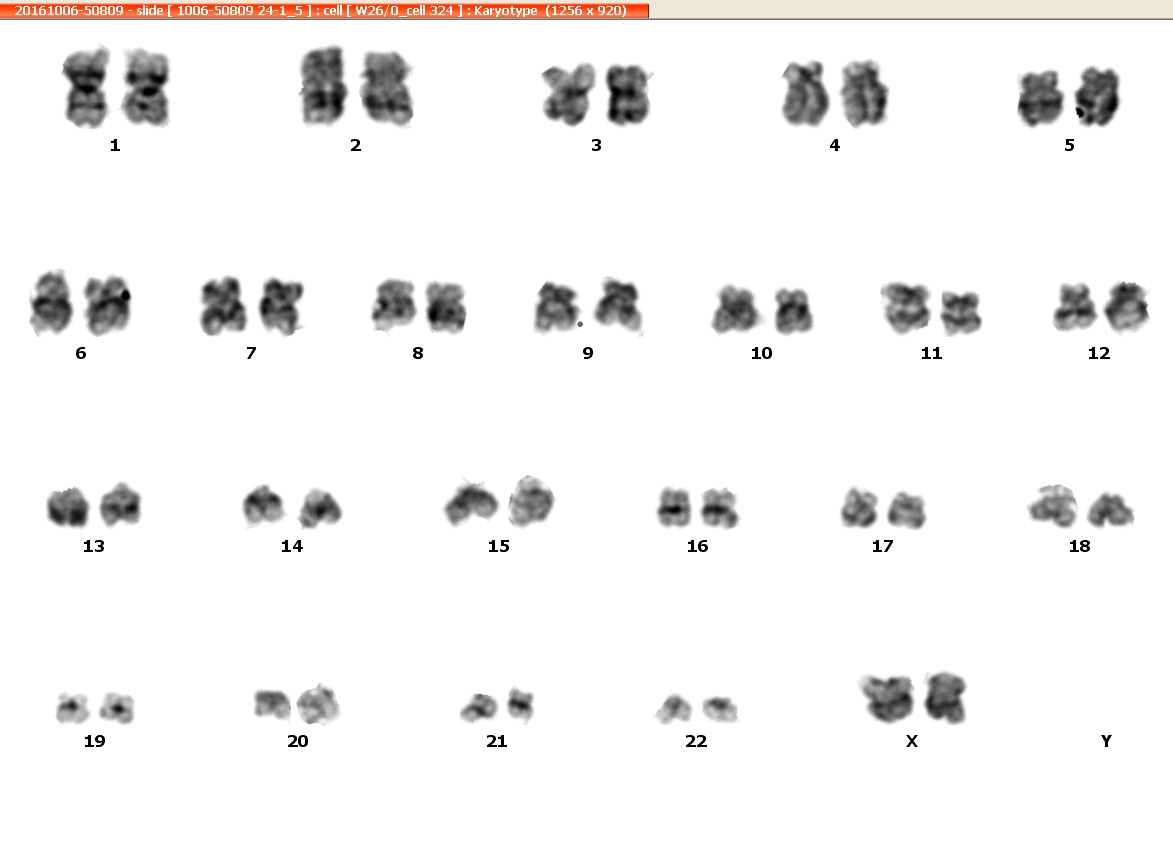 20161006-50809 - slide [ 1006-50809 24-1_5 ] : cell [ W26/0_cell 324 ] : Karyotype (1256 x 920)

1 2 3 4 5

6 7 8 9 10 11 12

13 14 15 16 17 18

19 20 21 22 X Y